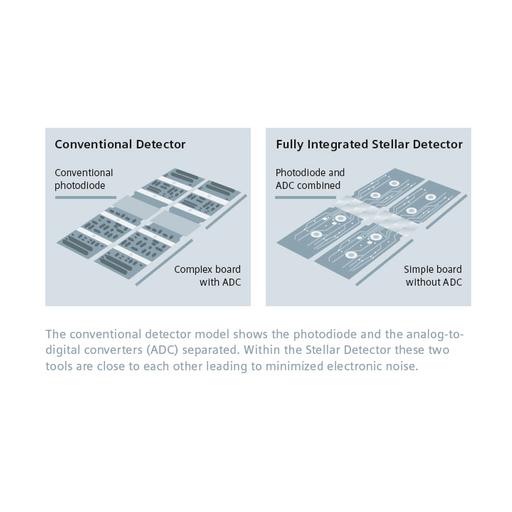 Conventional Detector

Conventional photodiode

Complex board with ADC

Fully Integrated Stellar Detector

Photodiode and ADC combined

Simple board without ADC

The conventional detector model shows the photodiode and the analog-to-digital converters (ADC) separated. Within the Stellar Detector these two tools are close to each other leading to minimized electronic noise.