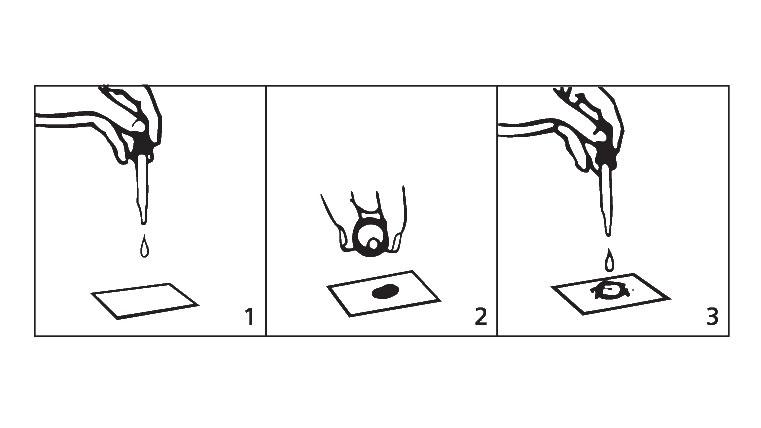 1

2

3