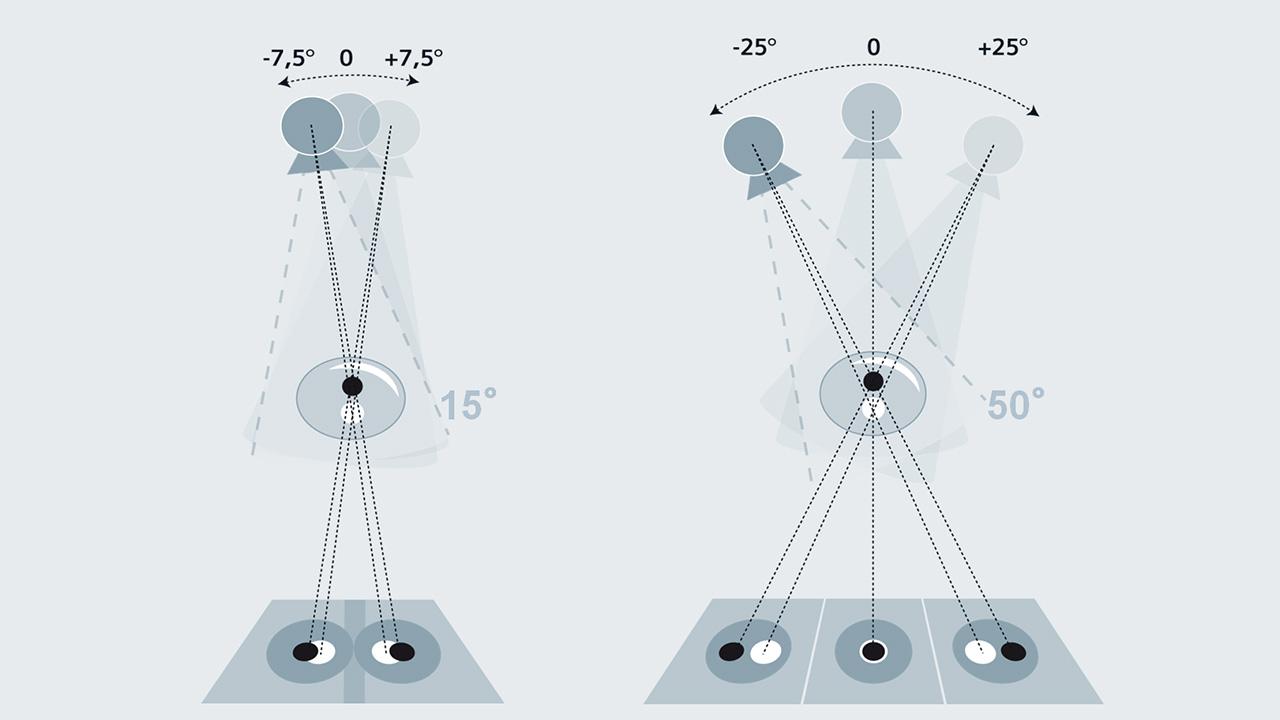 -7,5° 0 +7,5°

15°

-25° 0 +25°

50°