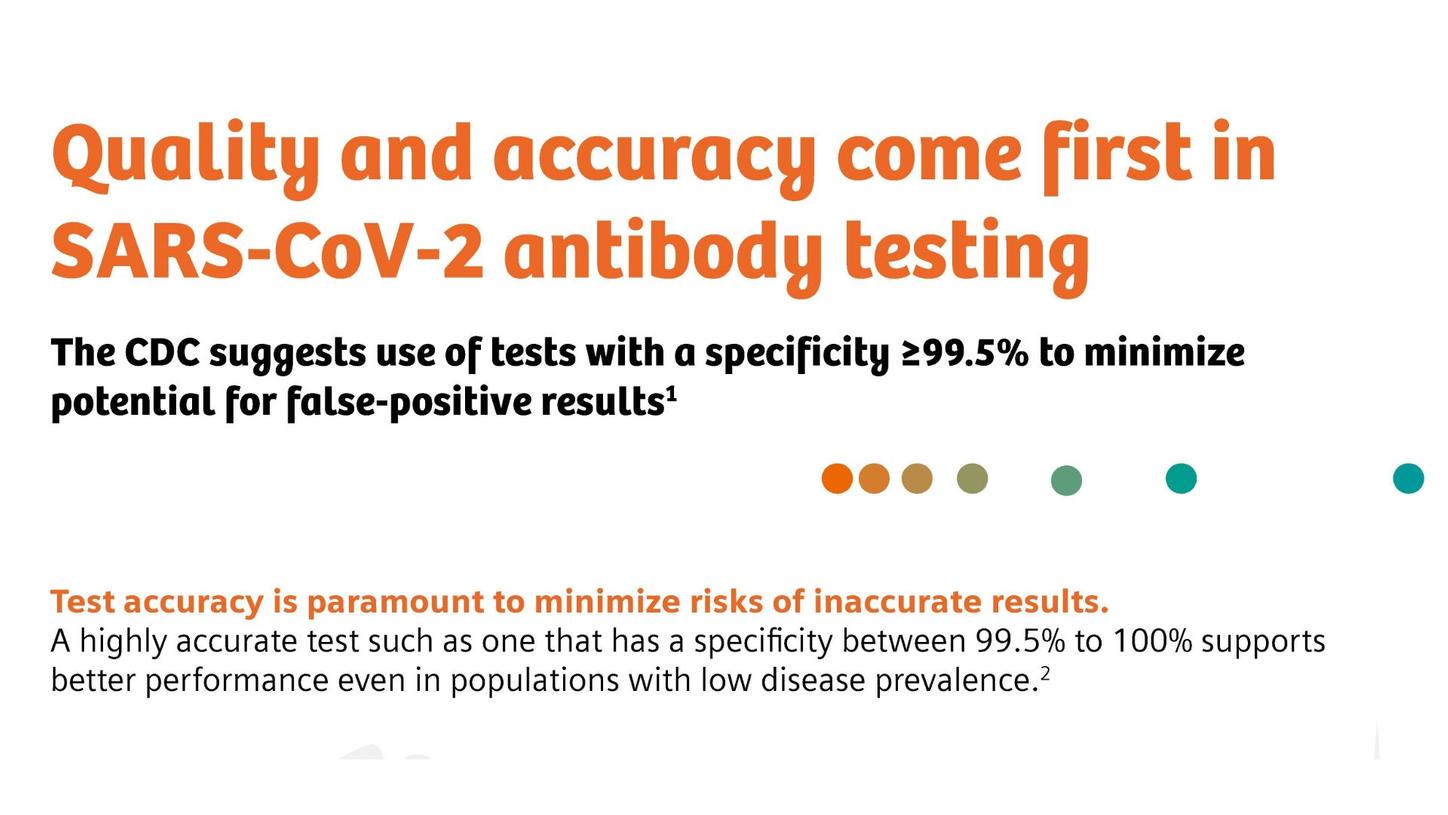 Quality and accuracy come first in SARS-CoV-2 antibody testing

The CDC suggests use of tests with a specificity ≥99.5% to minimize potential for false-positive results$^1$

Test accuracy is paramount to minimize risks of inaccurate results.
A highly accurate test such as one that has a specificity between 99.5% to 100% supports better performance even in populations with low disease prevalence.$^2$