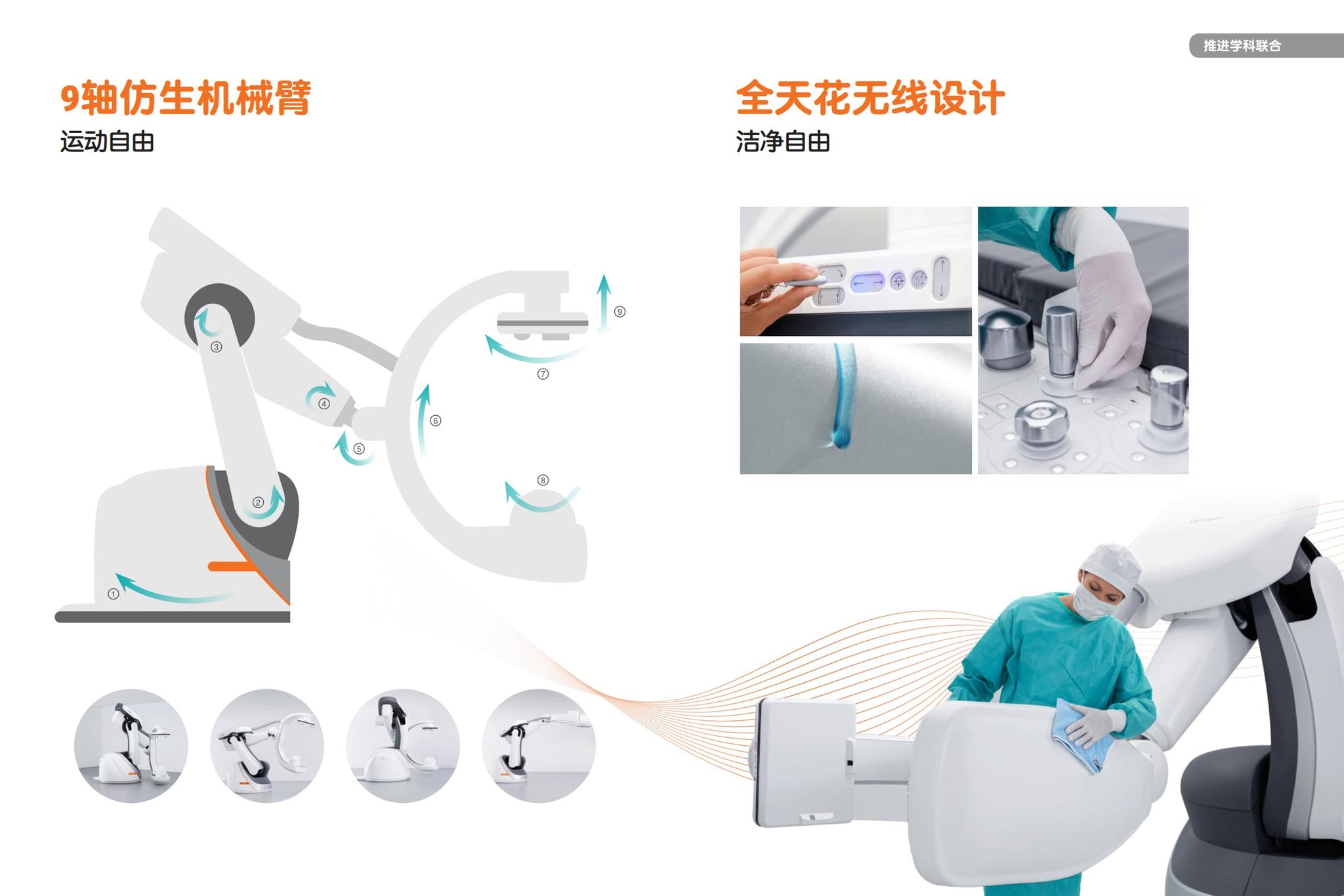 推进学科联合

9轴仿生机械臂
运动自由

③
④
⑤
⑥
⑦
⑨
⑧
②
①

全天花无线设计
洁净自由