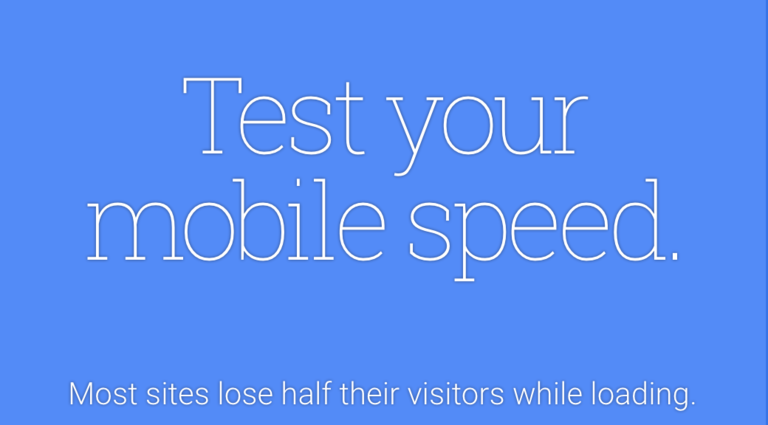 Test your mobile speed.

Most sites lose half their visitors while loading.