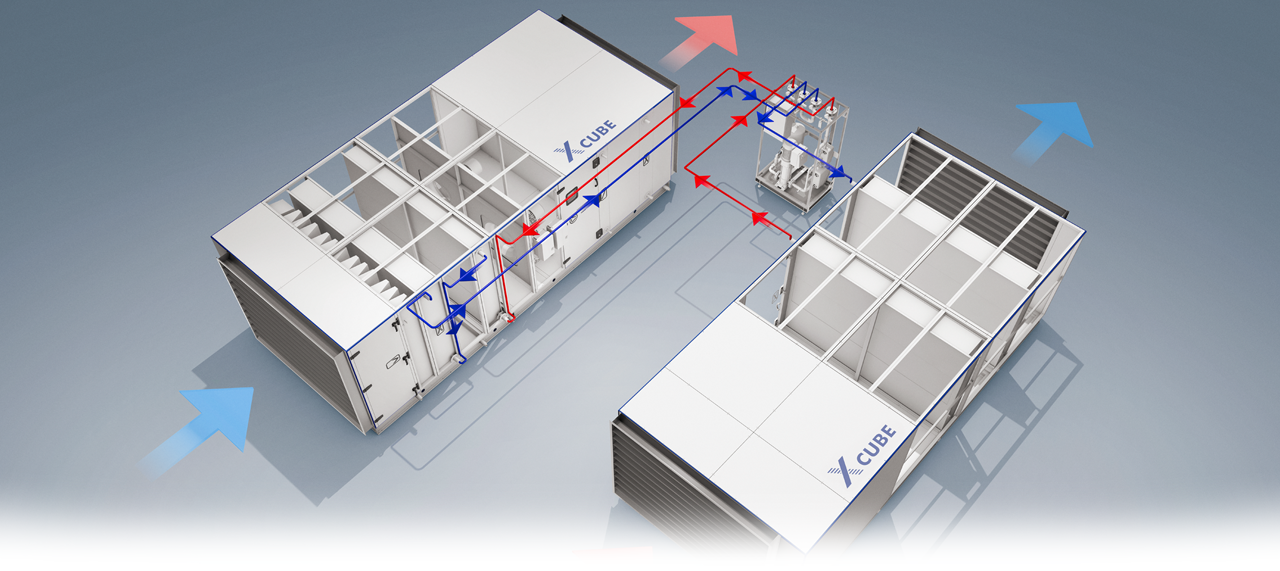 X CUBE

X CUBE