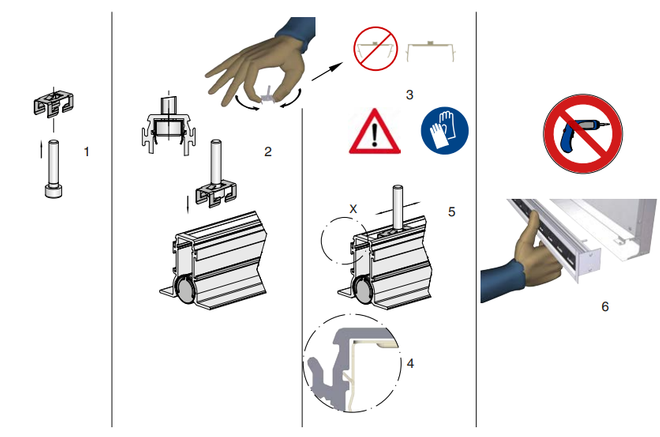 1

2

3

X

5

4

6