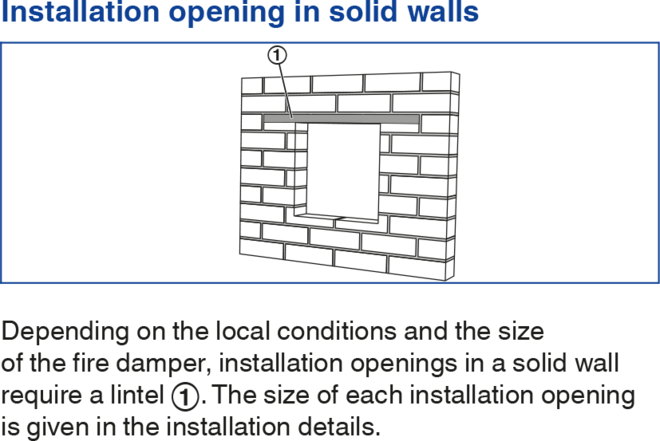 Installation opening in solid walls

①

Depending on the local conditions and the size of the fire damper, installation openings in a solid wall require a lintel ①. The size of each installation opening is given in the installation details.