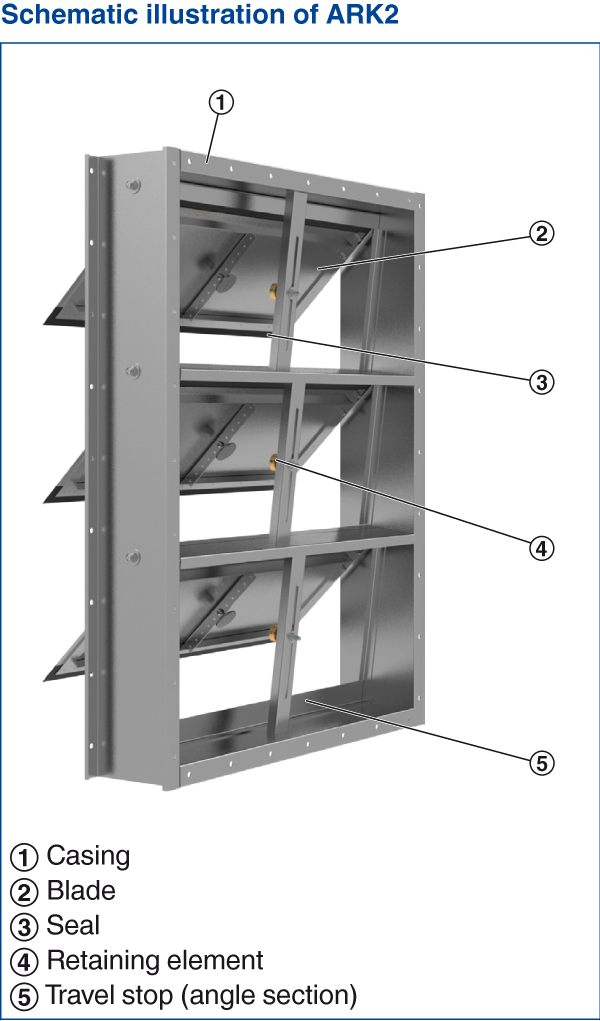 Schematic illustration of ARK2

①

②

③

④

⑤

① Casing
② Blade
③ Seal
④ Retaining element
⑤ Travel stop (angle section)